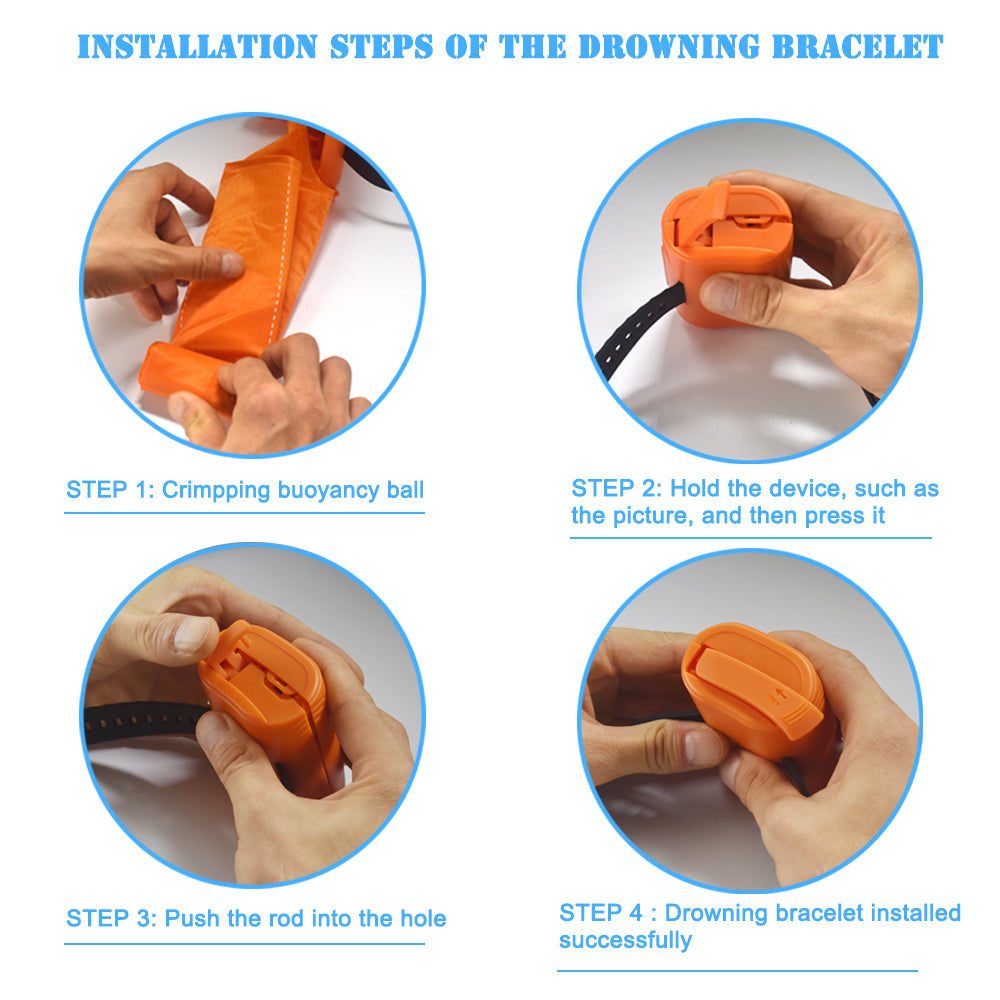 INSTALLATION STEPS OF THE DROWNING BRACELET

STEP 1: Crimpping buoyancy ball

STEP 2: Hold the device, such as the picture, and then press it

STEP 3: Push the rod into the hole

STEP 4 : Drowning bracelet installed successfully