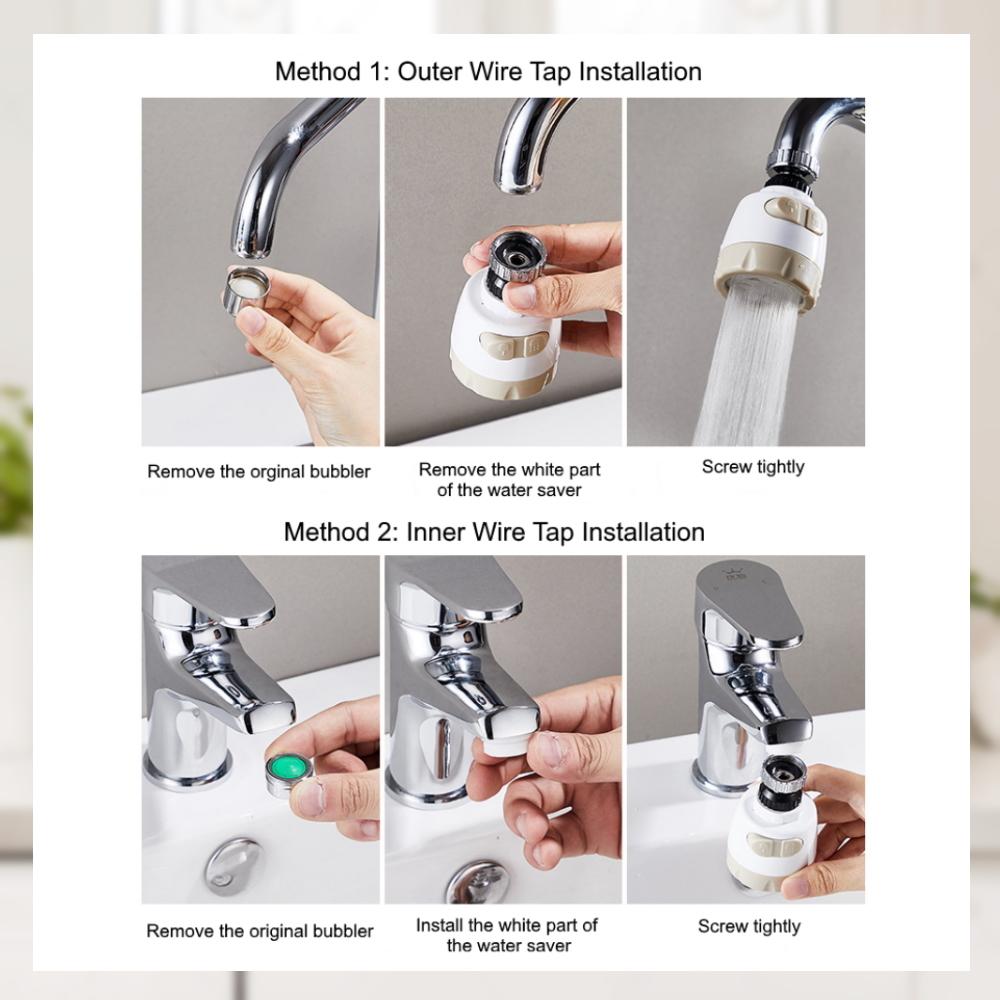 Method 1: Outer Wire Tap Installation

Remove the orginal bubbler

Remove the white part of the water saver

Screw tightly

Method 2: Inner Wire Tap Installation

Remove the original bubbler

Install the white part of the water saver

Screw tightly